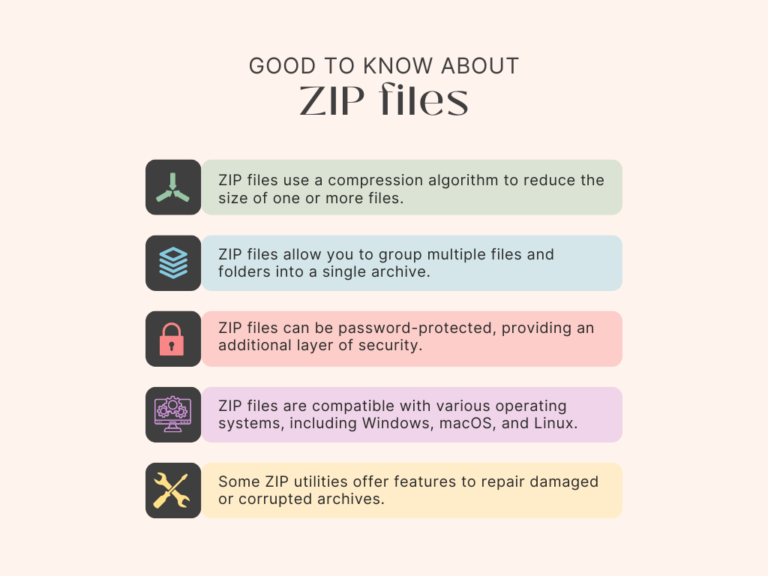 GOOD TO KNOW ABOUT
ZIP files

ZIP files use a compression algorithm to reduce the size of one or more files.

ZIP files allow you to group multiple files and folders into a single archive.

ZIP files can be password-protected, providing an additional layer of security.

ZIP files are compatible with various operating systems, including Windows, macOS, and Linux.

Some ZIP utilities offer features to repair damaged or corrupted archives.